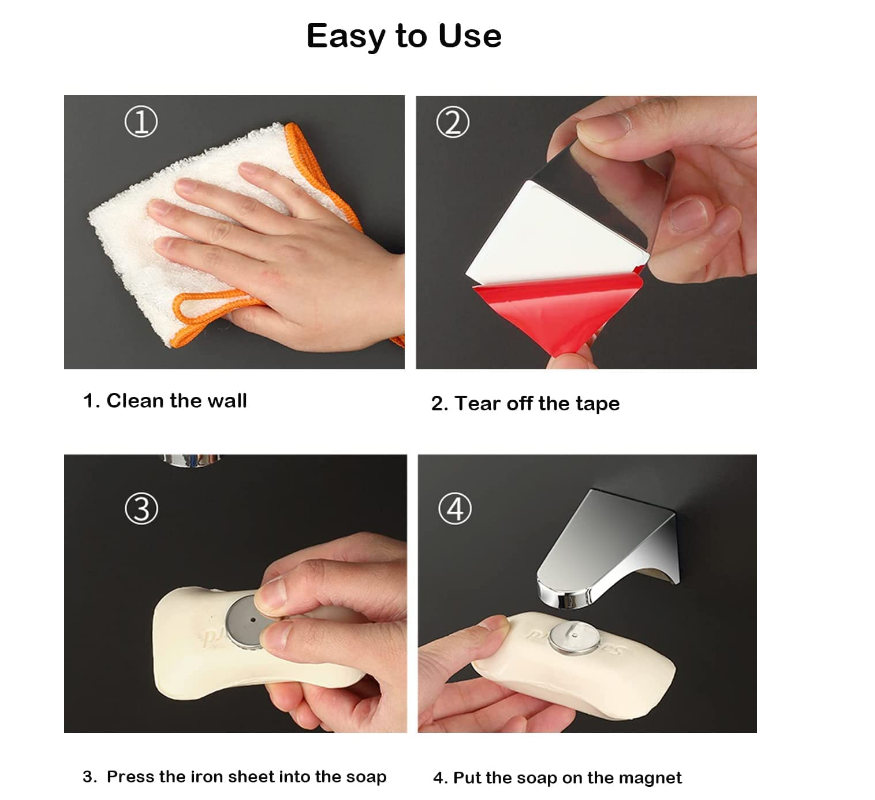 Easy to Use

①

②

1. Clean the wall

2. Tear off the tape

③

④

3. Press the iron sheet into the soap

4. Put the soap on the magnet