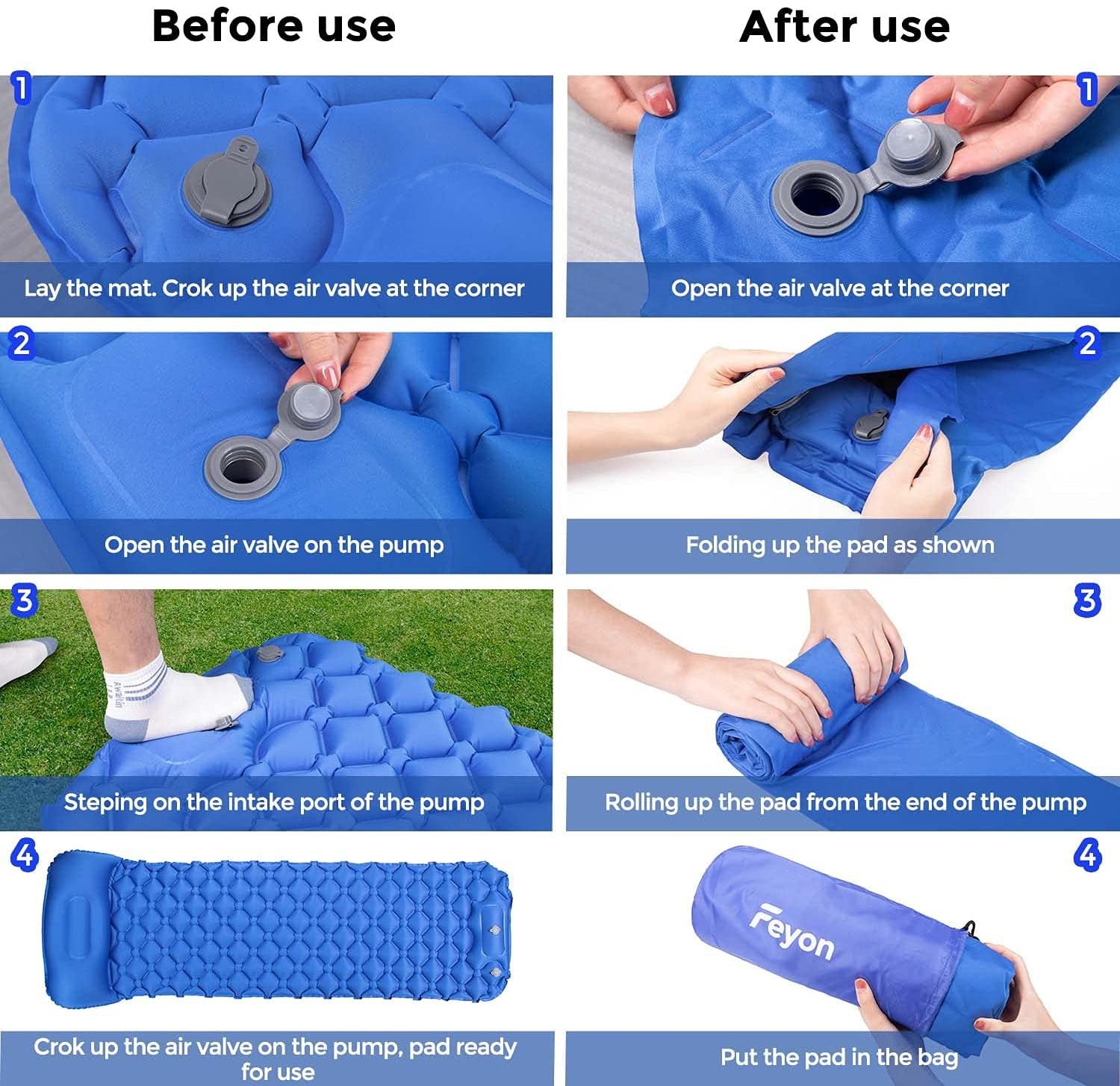 Before use

1

Lay the mat. Crok up the air valve at the corner

2

Open the air valve on the pump

3

Awalin

Steping on the intake port of the pump

4

Crok up the air valve on the pump, pad ready for use

After use

1

Open the air valve at the corner

2

Folding up the pad as shown

3

Rolling up the pad from the end of the pump

4

Feyon

Put the pad in the bag